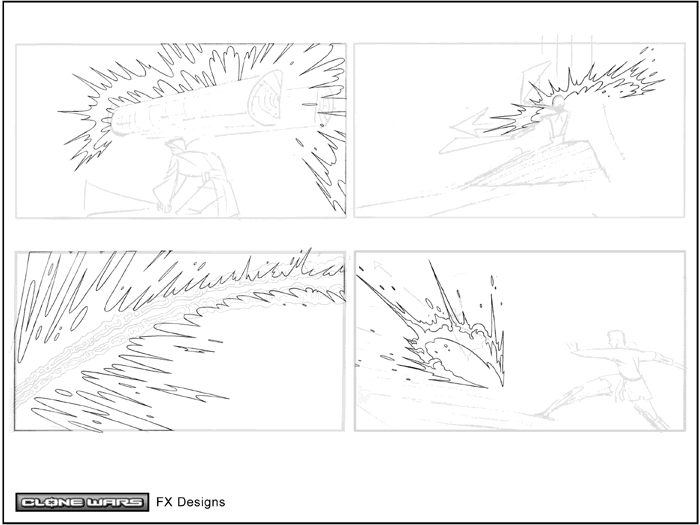 CLONE WARS FX Designs